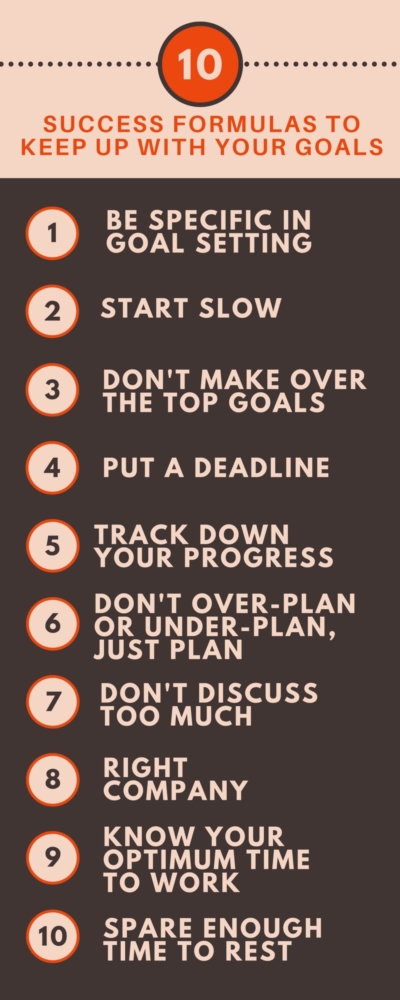 10

SUCCESS FORMULAS TO KEEP UP WITH YOUR GOALS

1 BE SPECIFIC IN GOAL SETTING

2 START SLOW

3 DON'T MAKE OVER THE TOP GOALS

4 PUT A DEADLINE

5 TRACK DOWN YOUR PROGRESS

6 DON'T OVER-PLAN OR UNDER-PLAN, JUST PLAN

7 DON'T DISCUSS TOO MUCH

8 RIGHT COMPANY

9 KNOW YOUR OPTIMUM TIME TO WORK

10 SPARE ENOUGH TIME TO REST