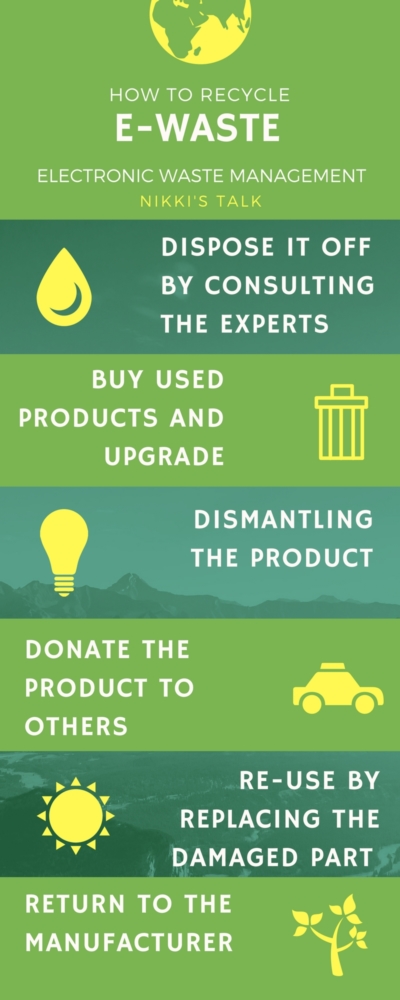 HOW TO RECYCLE
E-WASTE
ELECTRONIC WASTE MANAGEMENT
NIKKI'S TALK

DISPOSE IT OFF BY CONSULTING THE EXPERTS

BUY USED PRODUCTS AND UPGRADE

DISMANTLING THE PRODUCT

DONATE THE PRODUCT TO OTHERS

RE-USE BY REPLACING THE DAMAGED PART

RETURN TO THE MANUFACTURER